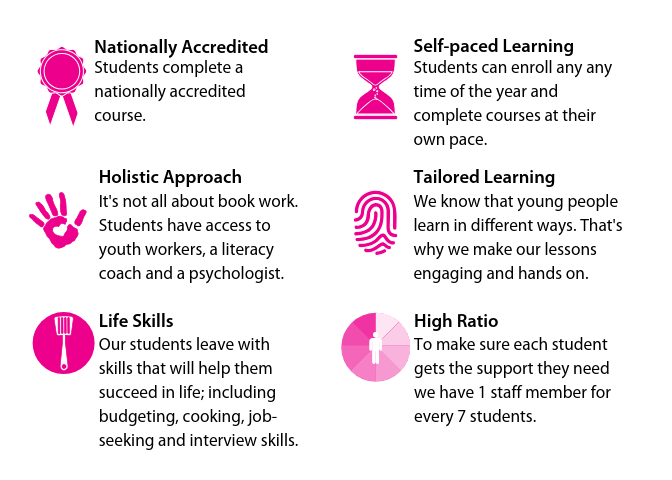 Nationally Accredited
Students complete a nationally accredited course.

Holistic Approach
It's not all about book work. Students have access to youth workers, a literacy coach and a psychologist.

Life Skills
Our students leave with skills that will help them succeed in life; including budgeting, cooking, job-seeking and interview skills.

Self-paced Learning
Students can enroll any any time of the year and complete courses at their own pace.

Tailored Learning
We know that young people learn in different ways. That's why we make our lessons engaging and hands on.

High Ratio
To make sure each student gets the support they need we have 1 staff member for every 7 students.